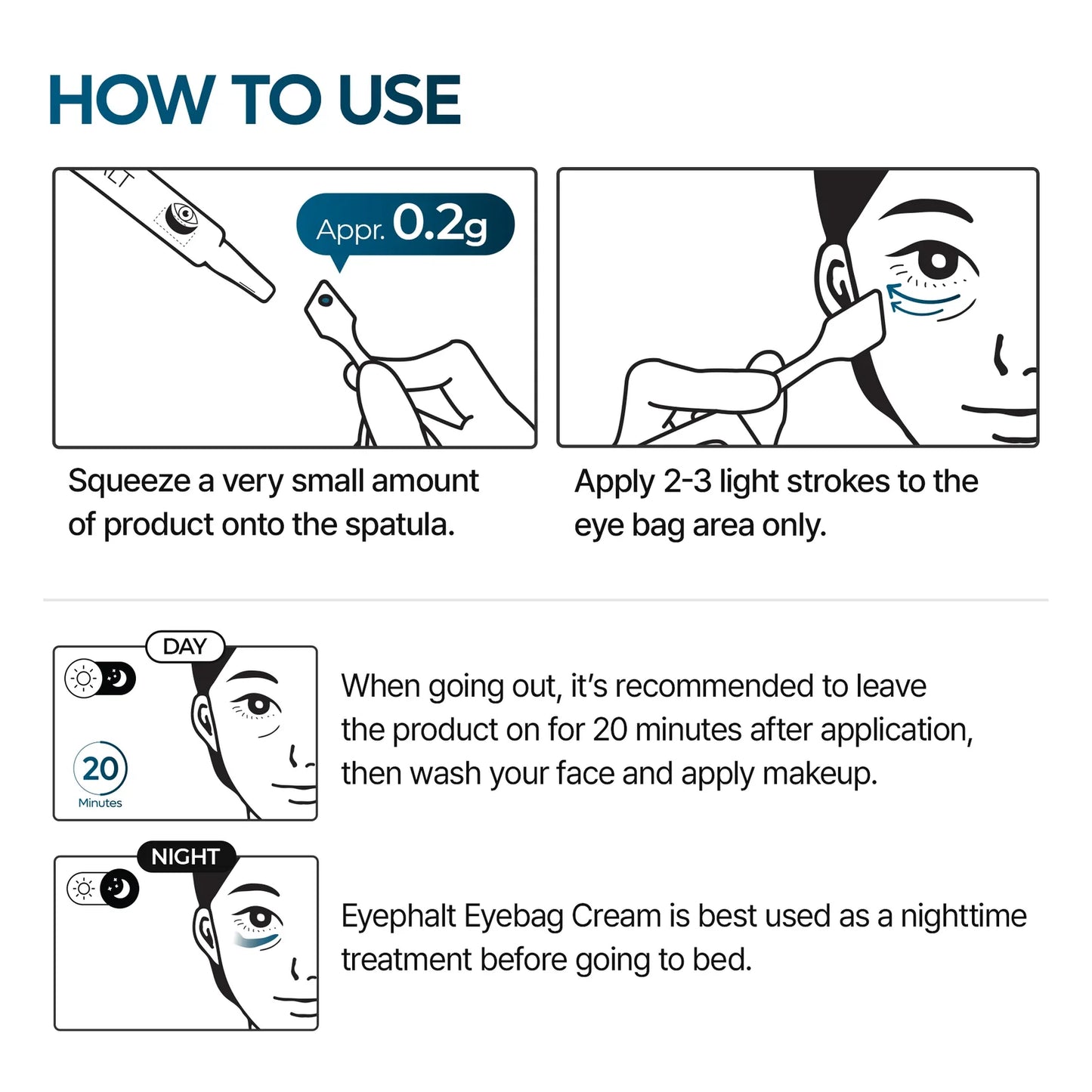 HOW TO USE

Appr. 0.2g

Squeeze a very small amount of product onto the spatula.

Apply 2-3 light strokes to the eye bag area only.

DAY

20
Minutes

When going out, it's recommended to leave the product on for 20 minutes after application, then wash your face and apply makeup.

NIGHT

Eyephalt Eyebag Cream is best used as a nighttime treatment before going to bed.